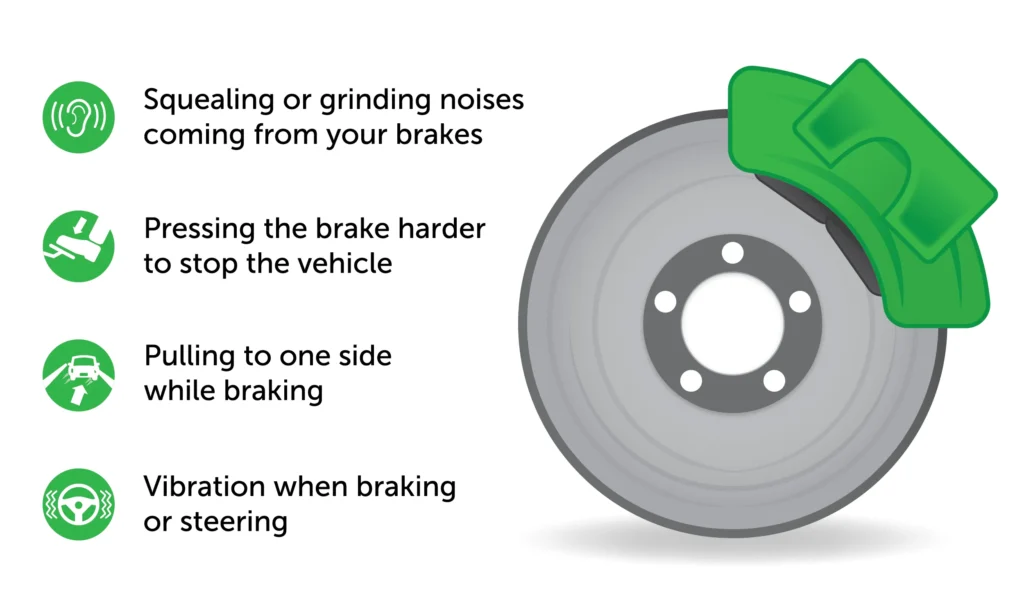 Squealing or grinding noises coming from your brakes

Pressing the brake harder to stop the vehicle

Pulling to one side while braking

Vibration when braking or steering